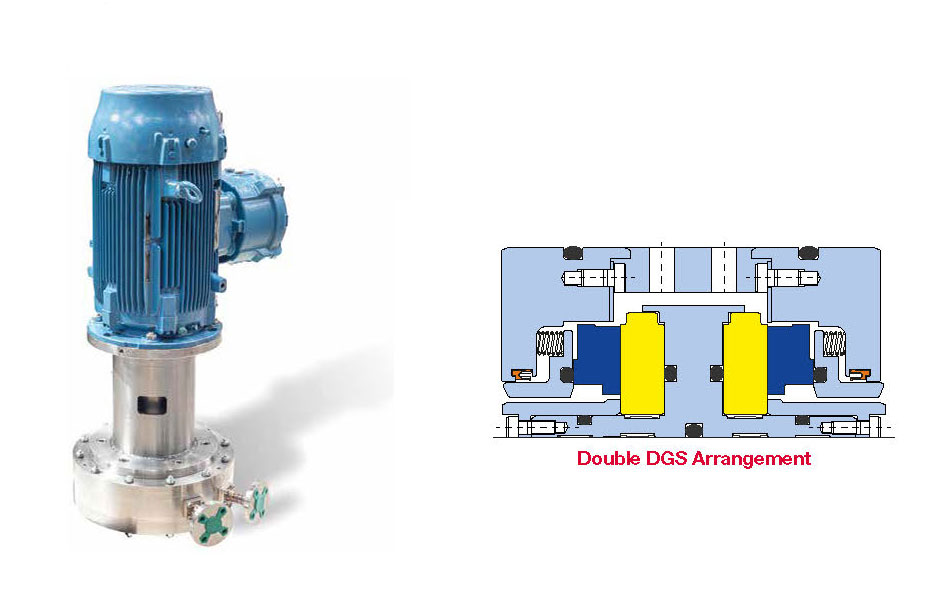 Double DGS Arrangement