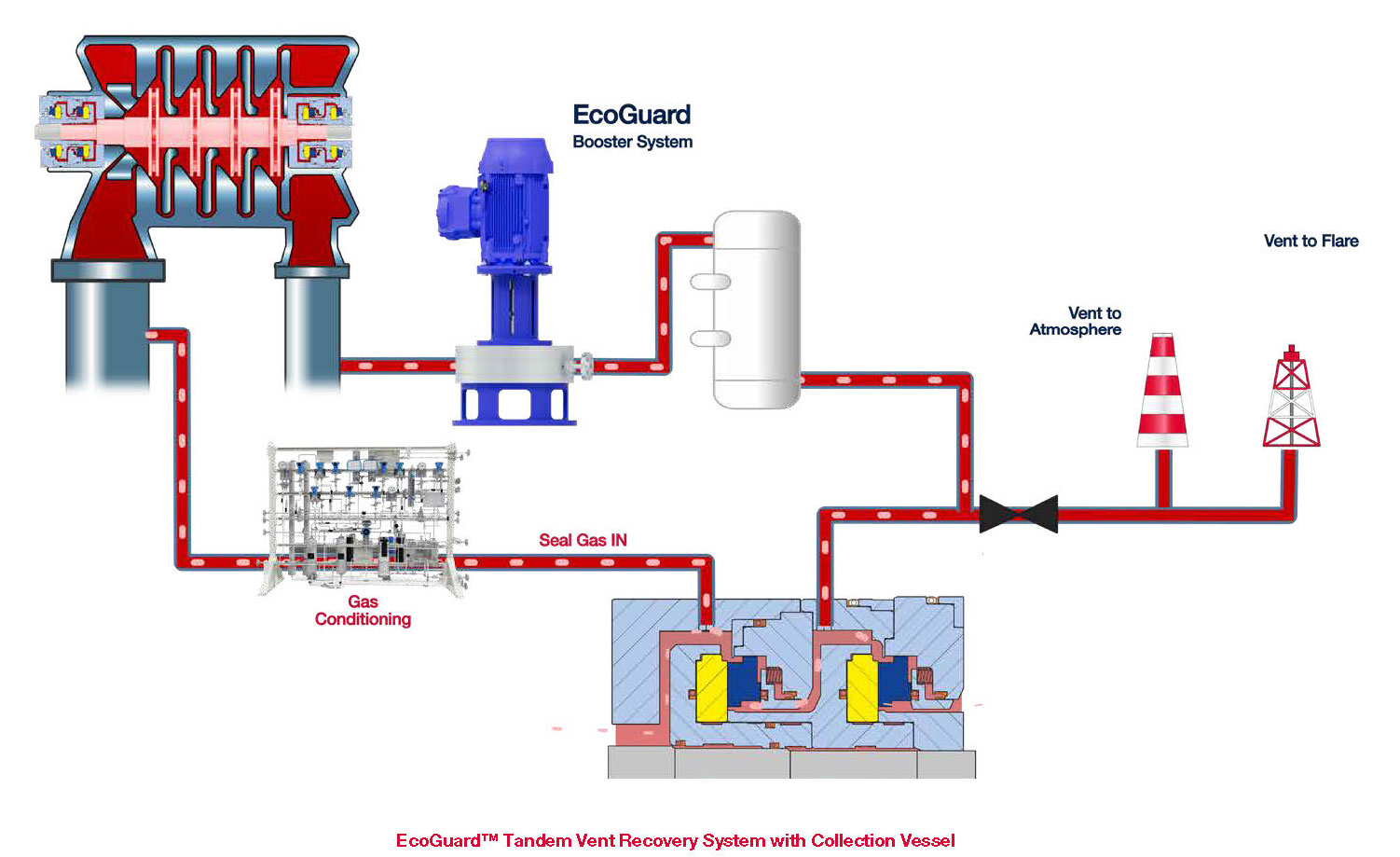 EcoGuard
Booster System

Vent to Flare

Vent to Atmosphere

Seal Gas IN

Gas Conditioning

EcoGuard™ Tandem Vent Recovery System with Collection Vessel