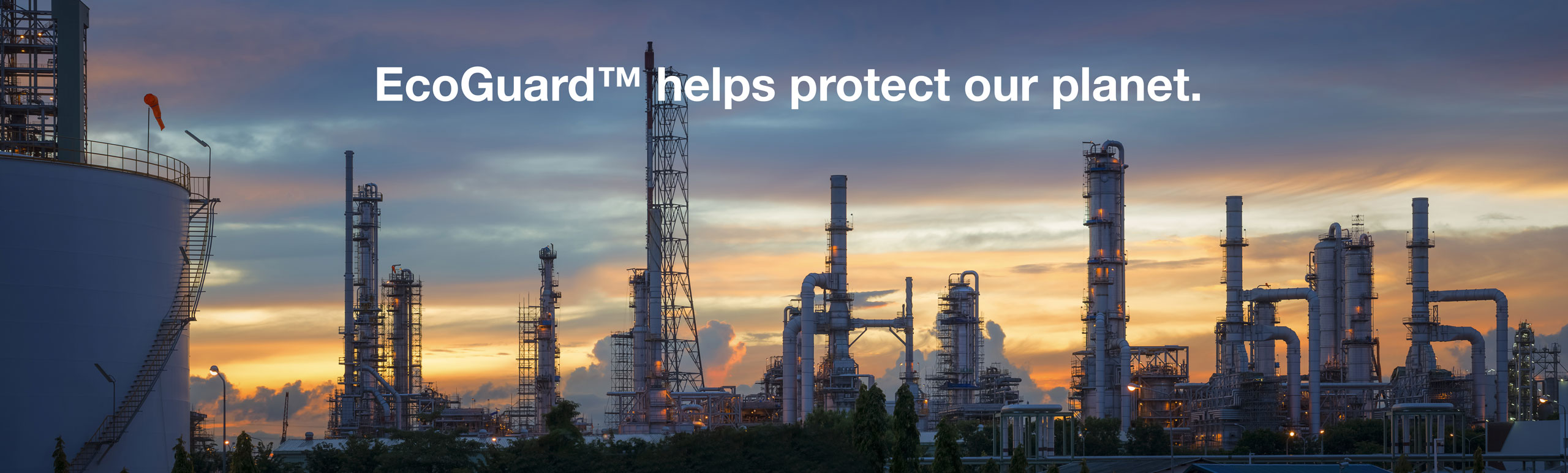 EcoGuard™ helps protect our planet.