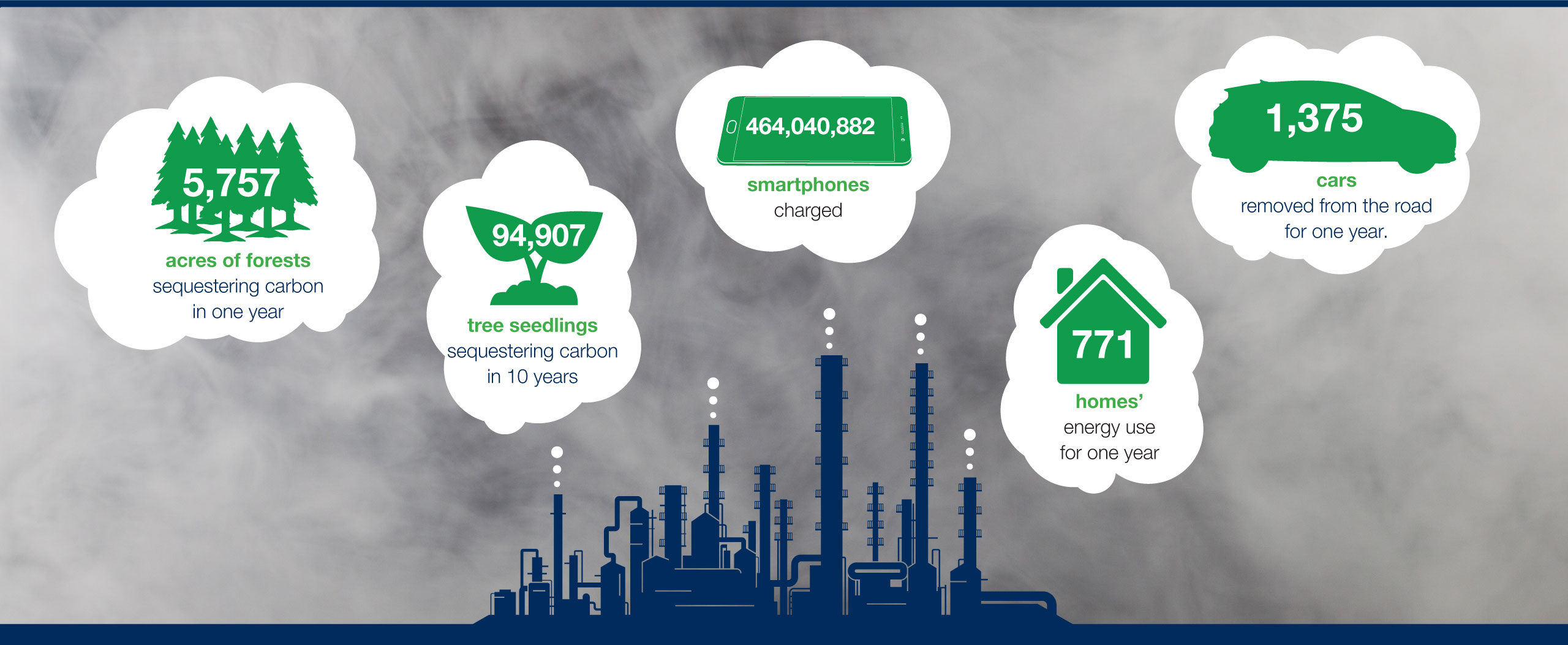 5,757
acres of forests
sequestering carbon in one year

94,907
tree seedlings
sequestering carbon in 10 years

464,040,882
smartphones
charged

771
homes'
energy use for one year

1,375
cars
removed from the road for one year.